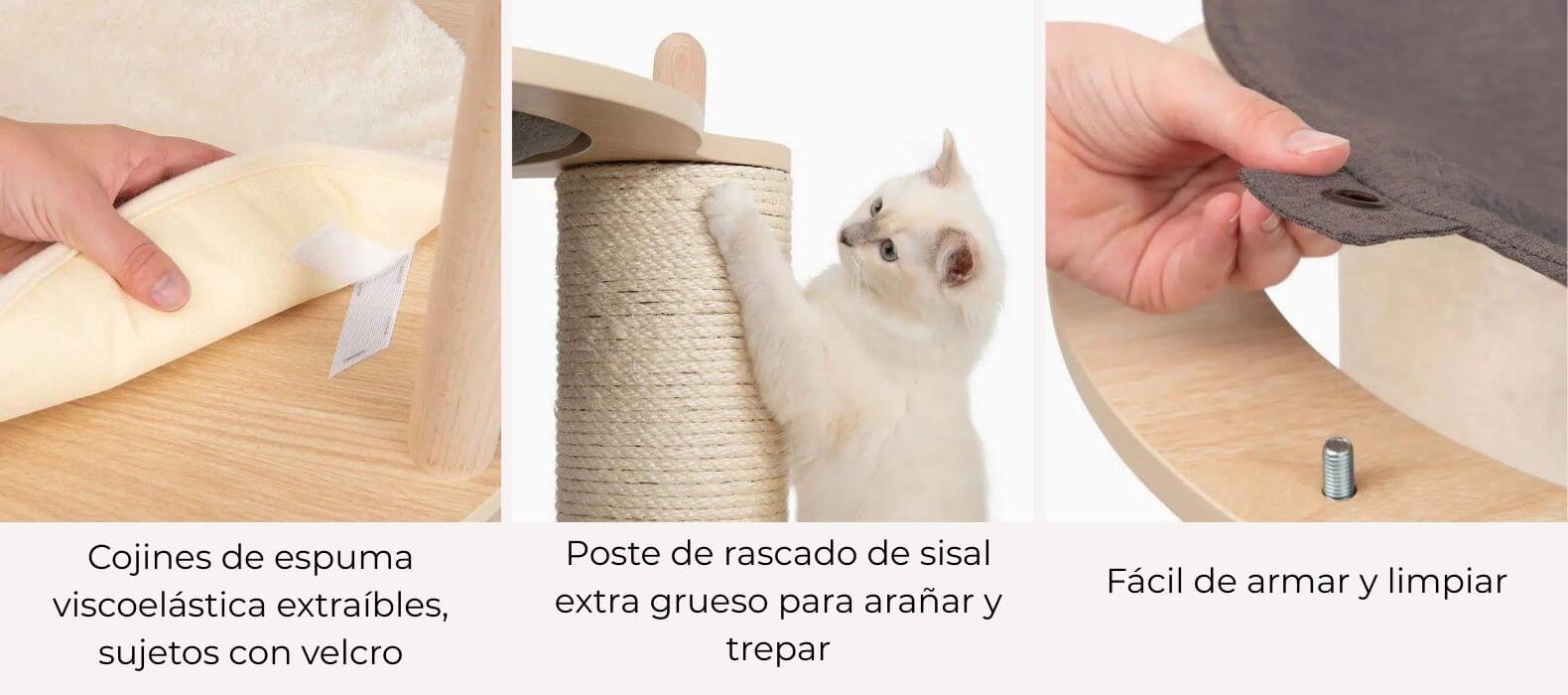 Cojines de espuma viscoelástica extraíbles, sujetos con velcro

Poste de rascado de sisal extra grueso para arañar y trepar

Fácil de armar y limpiar